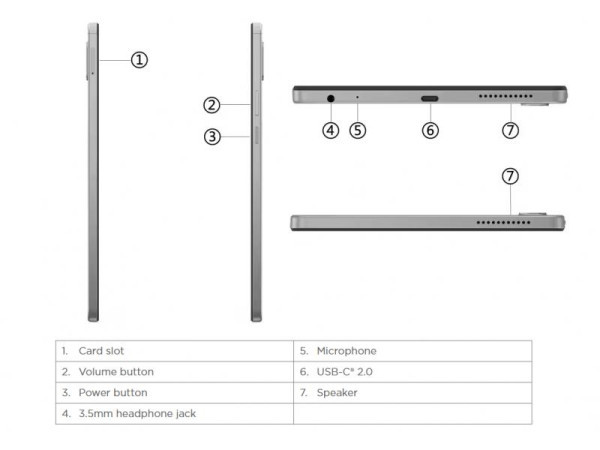 ①

②

③

④ ⑤ ⑥ ⑦

⑦

| 1. Card slot | 5. Microphone |
|---|---|
| 2. Volume button | 6. USB-C® 2.0 |
| 3. Power button | 7. Speaker |
| 4. 3.5mm headphone jack | |