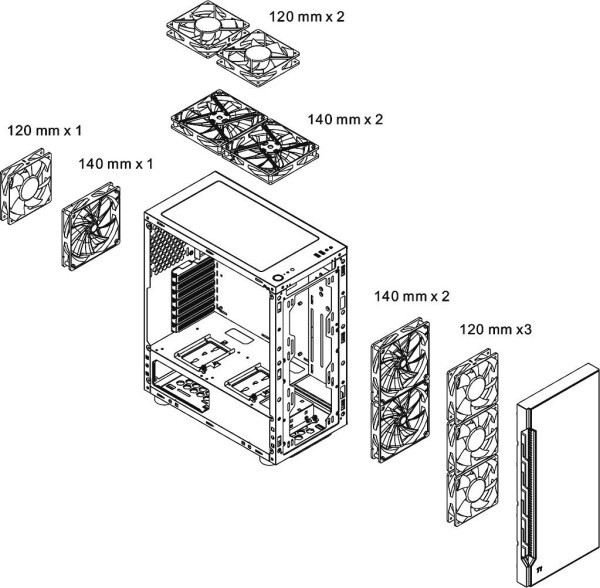 120 mm x 2

140 mm x 2

120 mm x 1

140 mm x 1

140 mm x 2

120 mm x3