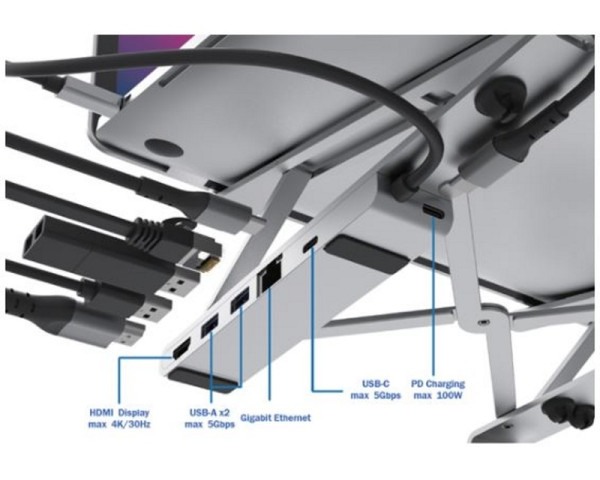 HDMI Display max 4K/30Hz

USB-A x2 max 5Gbps

Gigabit Ethernet

USB-C max 5Gbps

PD Charging max 100W