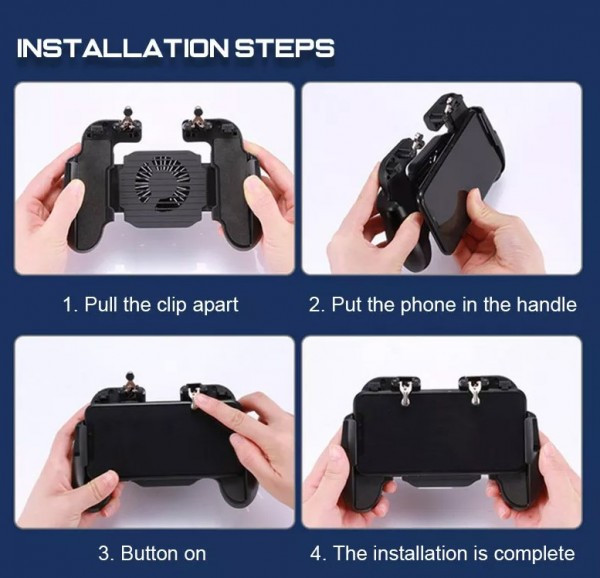 INSTALLATION STEPS

1. Pull the clip apart

2. Put the phone in the handle

3. Button on

4. The installation is complete