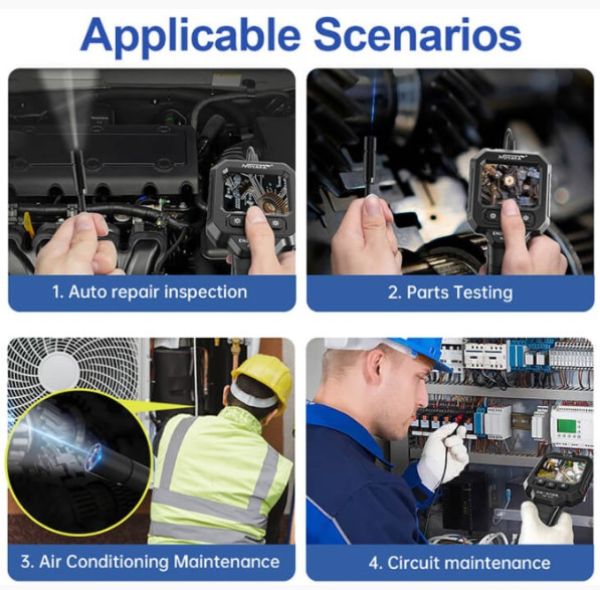 Applicable Scenarios

1. Auto repair inspection

2. Parts Testing

3. Air Conditioning Maintenance

4. Circuit maintenance