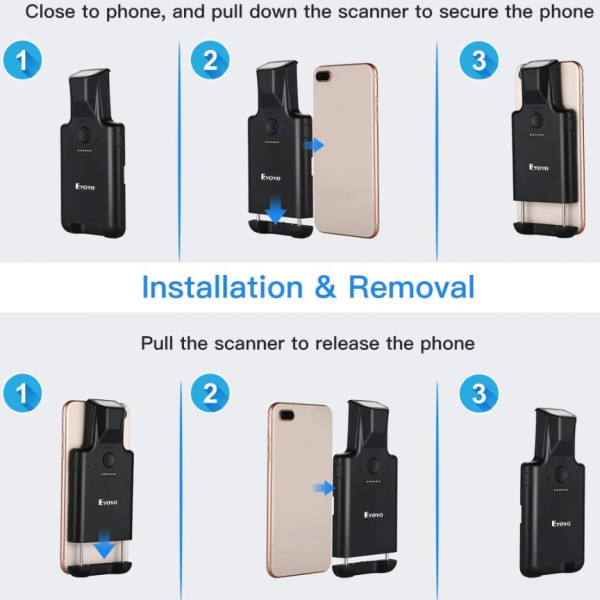 Close to phone, and pull down the scanner to secure the phone

1

Eyoyo

2

Eyoyo

3

Eyoyo

Installation & Removal

Pull the scanner to release the phone

1

Eyoyo

2

Eyoyo

3

Eyoyo