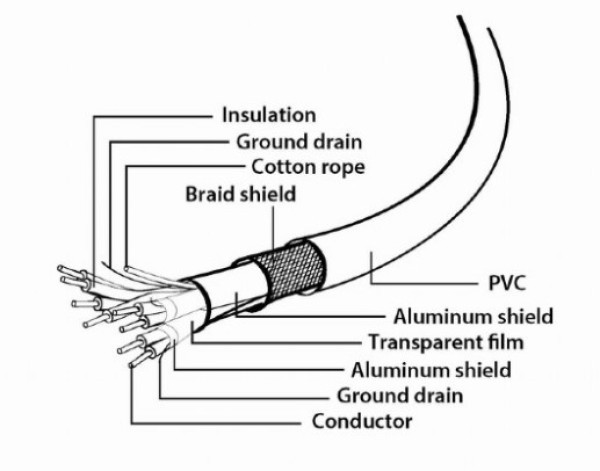 Insulation
Ground drain
Cotton rope
Braid shield
PVC
Aluminum shield
Transparent film
Aluminum shield
Ground drain
Conductor