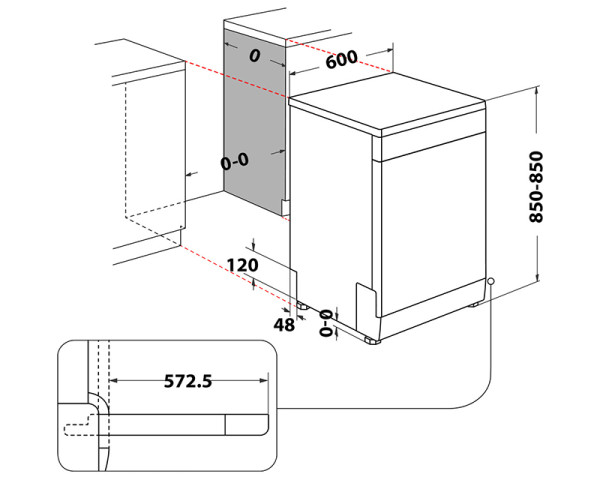 0
600
0-0
850-850
120
48
0-0
572.5