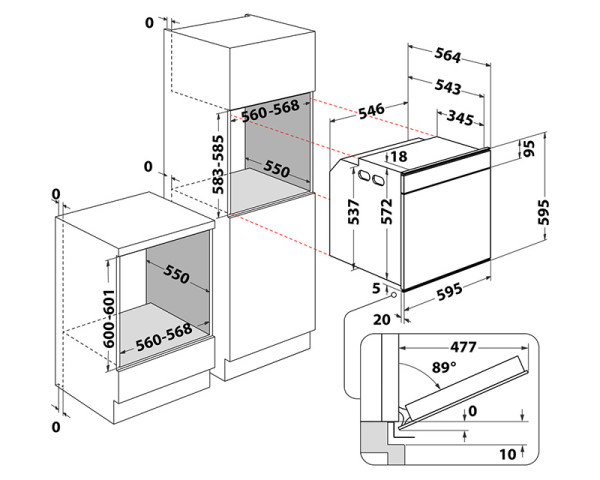 0
560-568
583-585
550
0
0
550
600-601
560-568
0
564
543
546
345
18
95
537
572
595
5
595
20
477
89°
0
10